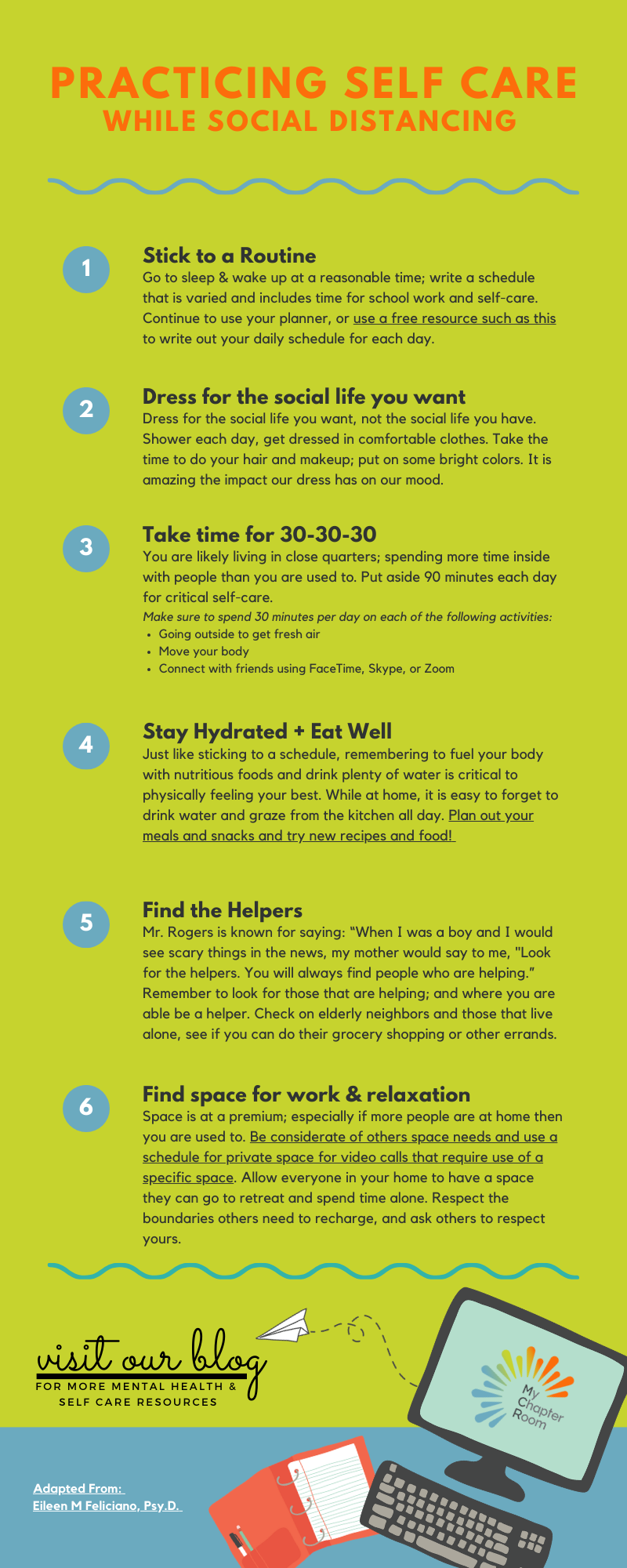 PRACTICING SELF CARE
WHILE SOCIAL DISTANCING

1

Stick to a Routine
Go to sleep & wake up at a reasonable time; write a schedule that is varied and includes time for school work and self-care. Continue to use your planner, or use a free resource such as this to write out your daily schedule for each day.

2

Dress for the social life you want
Dress for the social life you want, not the social life you have. Shower each day, get dressed in comfortable clothes. Take the time to do your hair and makeup; put on some bright colors. It is amazing the impact our dress has on our mood.

3

Take time for 30-30-30
You are likely living in close quarters; spending more time inside with people than you are used to. Put aside 90 minutes each day for critical self-care.
Make sure to spend 30 minutes per day on each of the following activities:
• Going outside to get fresh air
• Move your body
• Connect with friends using FaceTime, Skype, or Zoom

4

Stay Hydrated + Eat Well
Just like sticking to a schedule, remembering to fuel your body with nutritious foods and drink plenty of water is critical to physically feeling your best. While at home, it is easy to forget to drink water and graze from the kitchen all day. Plan out your meals and snacks and try new recipes and food!

5

Find the Helpers
Mr. Rogers is known for saying: "When I was a boy and I would see scary things in the news, my mother would say to me, "Look for the helpers. You will always find people who are helping." Remember to look for those that are helping; and where you are able be a helper. Check on elderly neighbors and those that live alone, see if you can do their grocery shopping or other errands.

6

Find space for work & relaxation
Space is at a premium; especially if more people are at home then you are used to. Be considerate of others space needs and use a schedule for private space for video calls that require use of a specific space. Allow everyone in your home to have a space they can go to retreat and spend time alone. Respect the boundaries others need to recharge, and ask others to respect yours.

visit our blog
FOR MORE MENTAL HEALTH & SELF CARE RESOURCES

My Chapter Room

Adapted From:
Eileen M Feliciano, Psy.D.